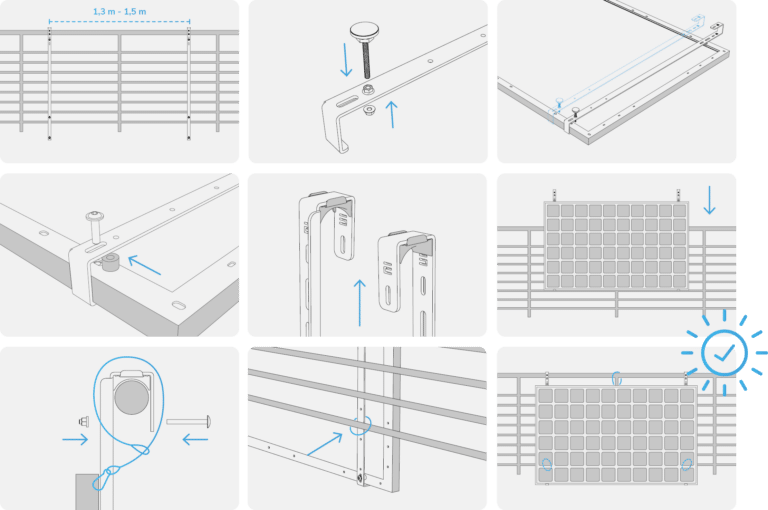 1,3 m - 1,5 m